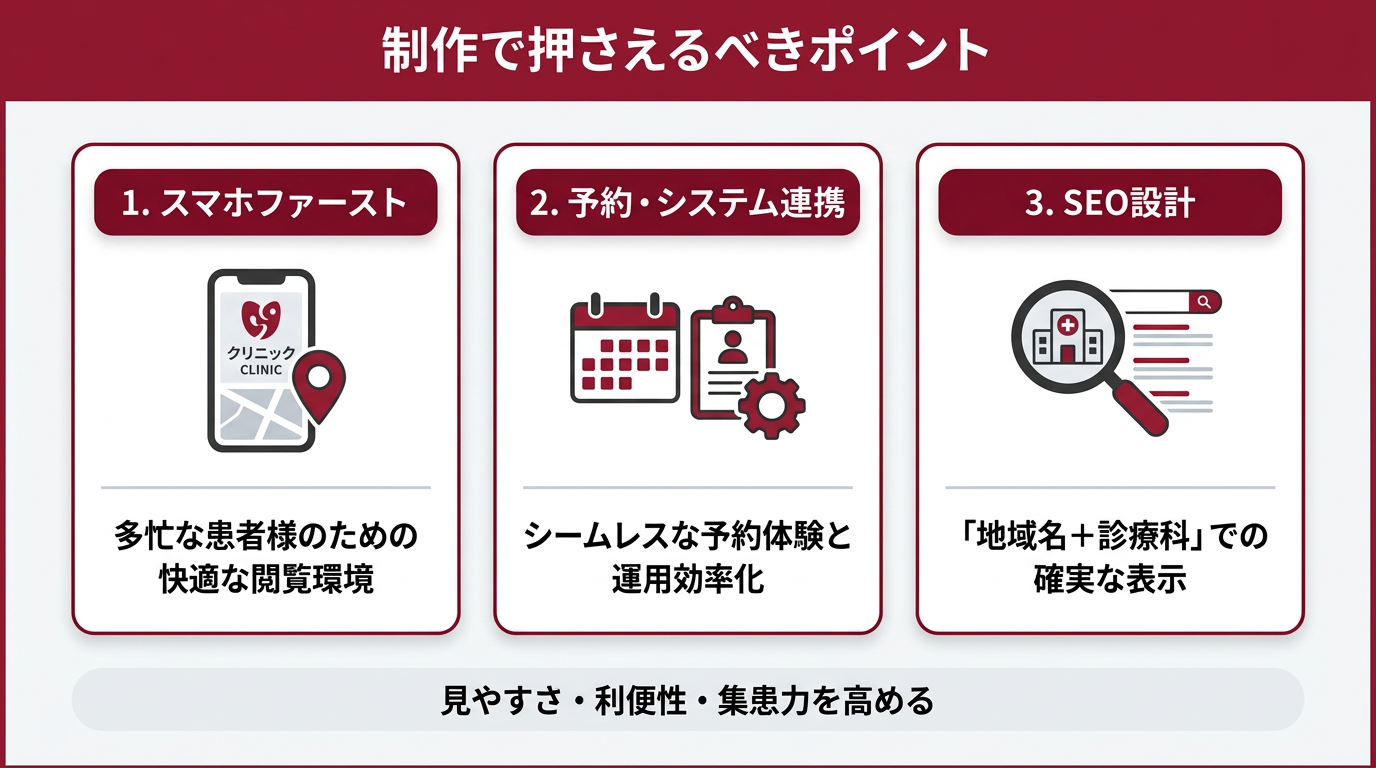 制作で押さえるべきポイント

1. スマホファースト

クリニック
CLINIC

多忙な患者様のための快適な閲覧環境

2. 予約・システム連携

シームレスな予約体験と運用効率化

3. SEO設計

「地域名＋診療科」での確実な表示

見やすさ・利便性・集患力を高める