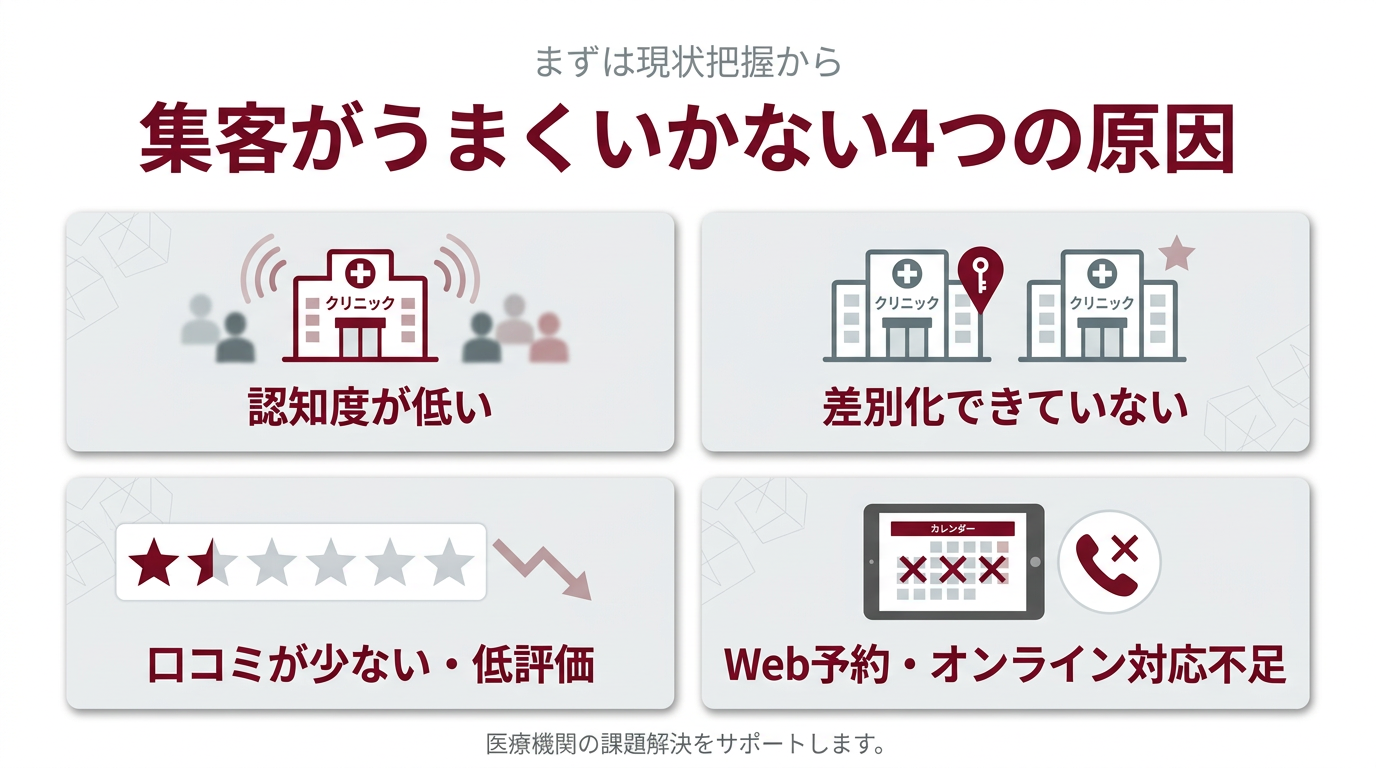 まずは現状把握から

集客がうまくいかない4つの原因

クリニック

認知度が低い

クリニック

クリニック

差別化できていない

口コミが少ない・低評価

カレンダー

Web予約・オンライン対応不足

医療機関の課題解決をサポートします。