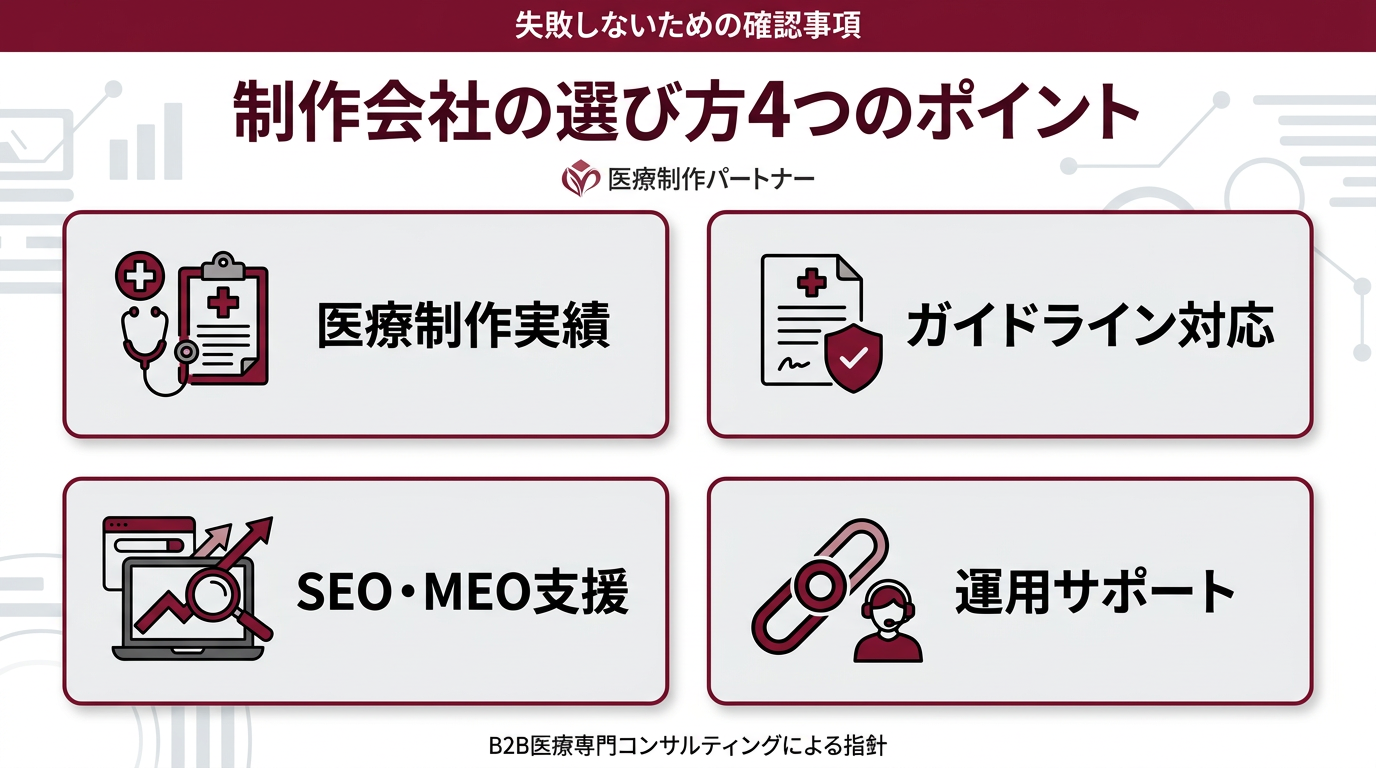 失敗しないための確認事項

制作会社の選び方4つのポイント

医療制作パートナー

医療制作実績

ガイドライン対応

SEO・MEO支援

運用サポート

B2B医療専門コンサルティングによる指針